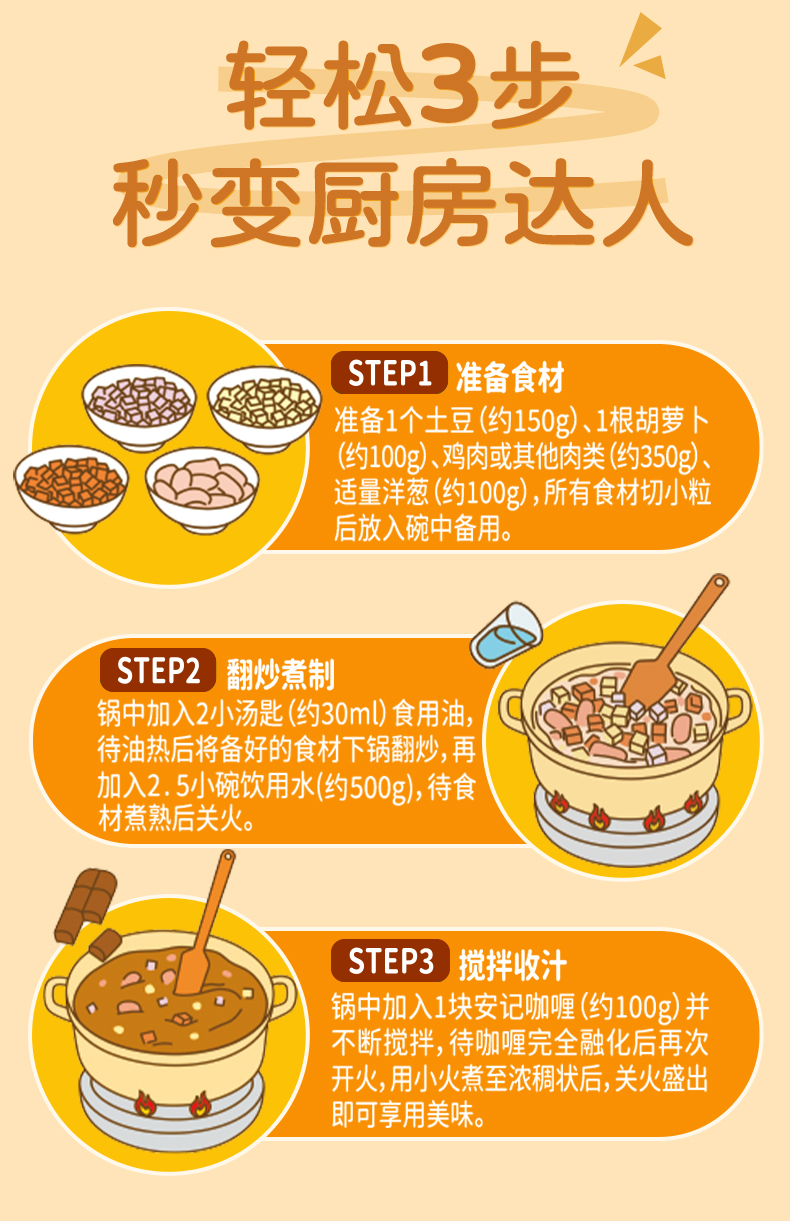 轻松3步
秒变厨房达人

STEP1 准备食材
准备1个土豆(约150g)、1根胡萝卜(约100g)、鸡肉或其他肉类(约350g)、适量洋葱(约100g),所有食材切小粒后放入碗中备用。

STEP2 翻炒煮制
锅中加入2小汤匙(约30ml)食用油,待油热后将备好的食材下锅翻炒,再加入2.5小碗饮用水(约500g),待食材煮熟后关火。

STEP3 搅拌收汁
锅中加入1块安记咖喱(约100g)并不断搅拌,待咖喱完全融化后再次开火,用小火煮至浓稠状后,关火盛出即可享用美味。